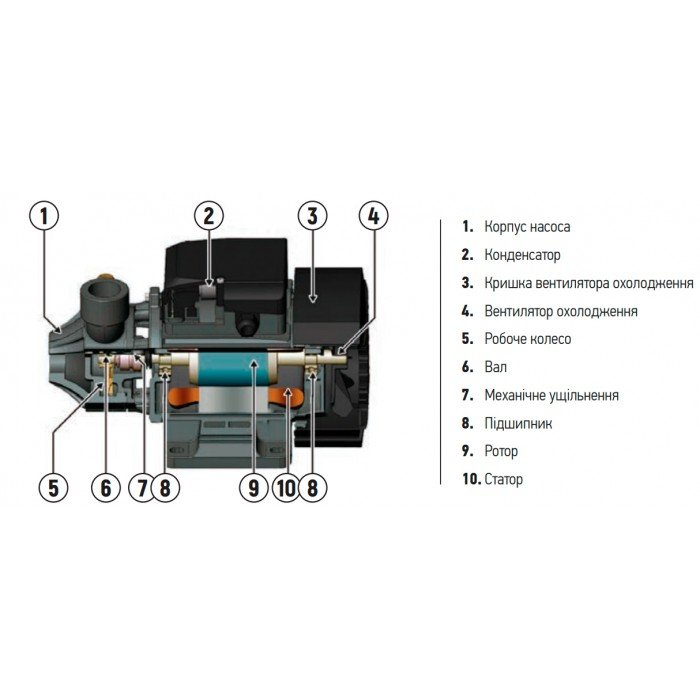 1
2
3
4
5
6
7
8
9
10
8

1. Корпус насоса
2. Конденсатор
3. Кришка вентилятора охолодження
4. Вентилятор охолодження
5. Робоче колесо
6. Вал
7. Механічне ущільнення
8. Підшипник
9. Ротор
10. Статор