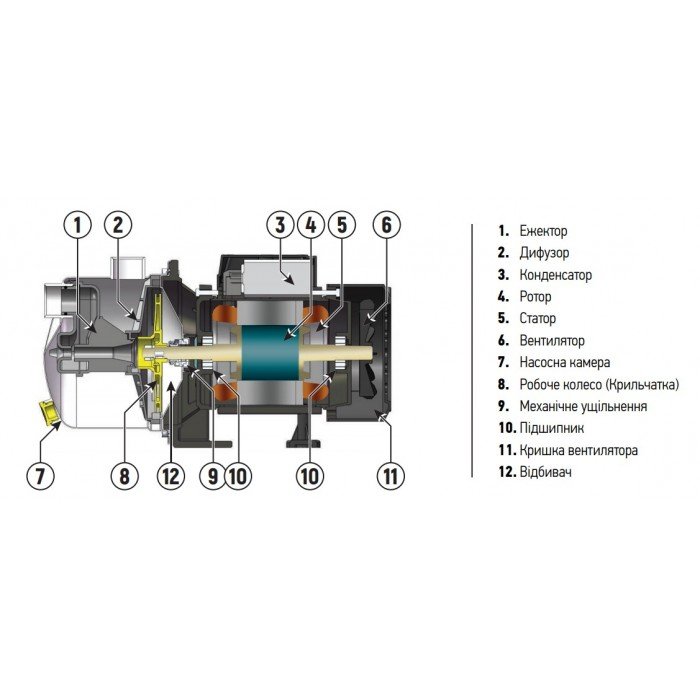 1 2 3 4 5 6

7 8 12 9 10 10 11

1. Ежектор
2. Дифузор
3. Конденсатор
4. Ротор
5. Статор
6. Вентилятор
7. Насосна камера
8. Робоче колесо (Крильчатка)
9. Механічне ущільнення
10. Підшипник
11. Кришка вентилятора
12. Відбивач