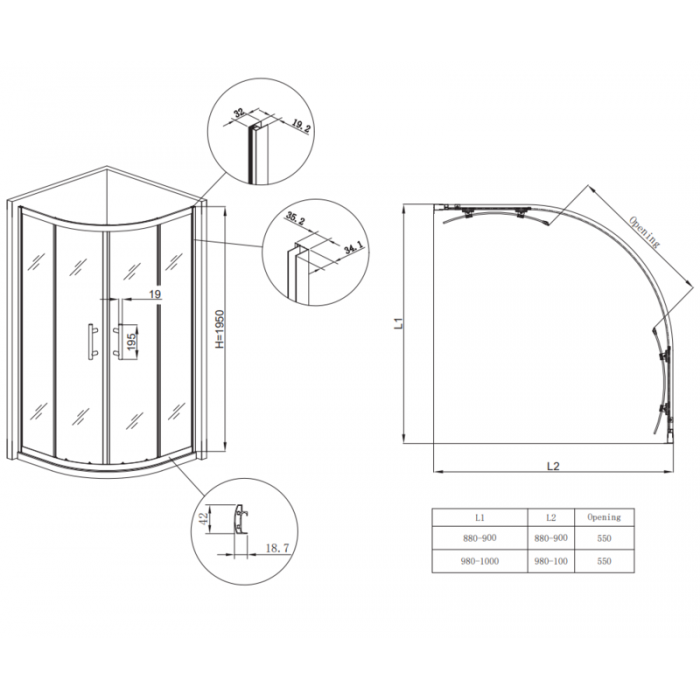 32
19.2
35.2
34.1
19
195
H=1950
42
18.7
Opening
L1
L2

| L1 | L2 | Opening |
|---|---|---|
| 880-900 | 880-900 | 550 |
| 980-1000 | 980-100 | 550 |