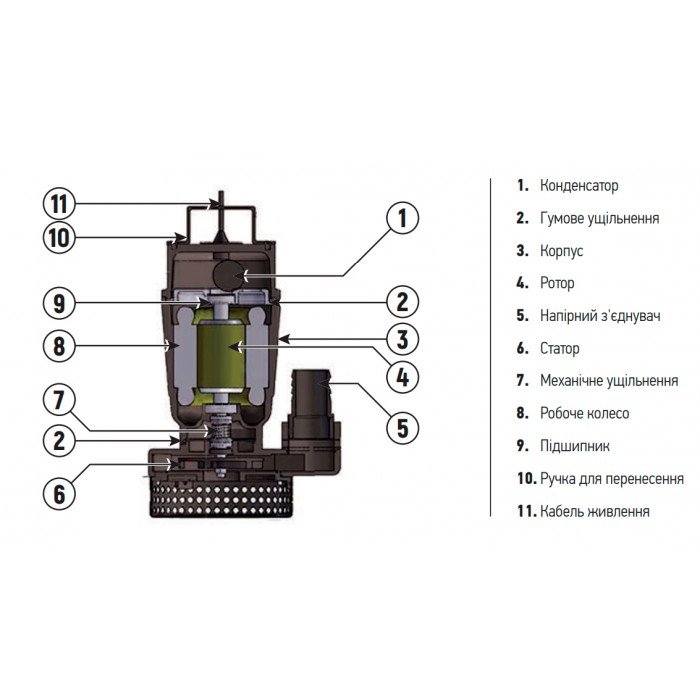 11
10
9
8
7
2
6
1
2
3
4
5

1. Конденсатор
2. Гумове ущільнення
3. Корпус
4. Ротор
5. Напірний з'єднувач
6. Статор
7. Механічне ущільнення
8. Робоче колесо
9. Підшипник
10. Ручка для перенесення
11. Кабель живлення