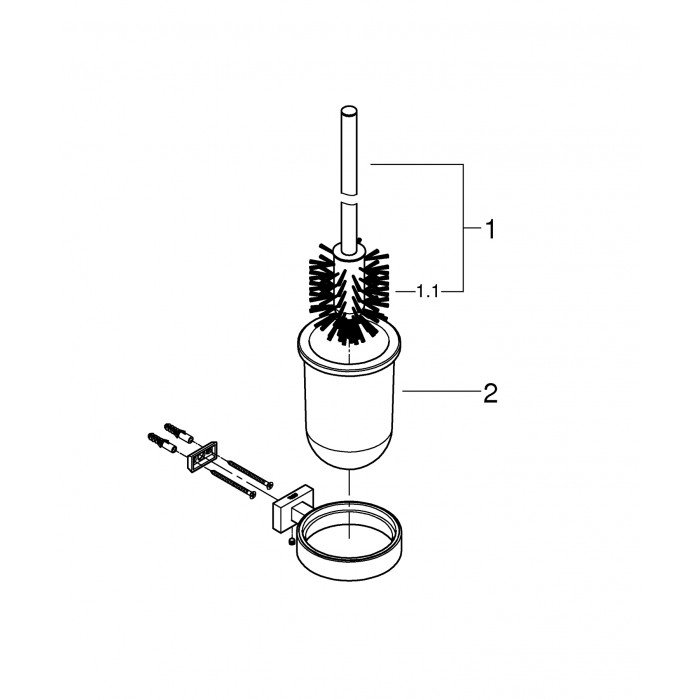 1
1.1
2