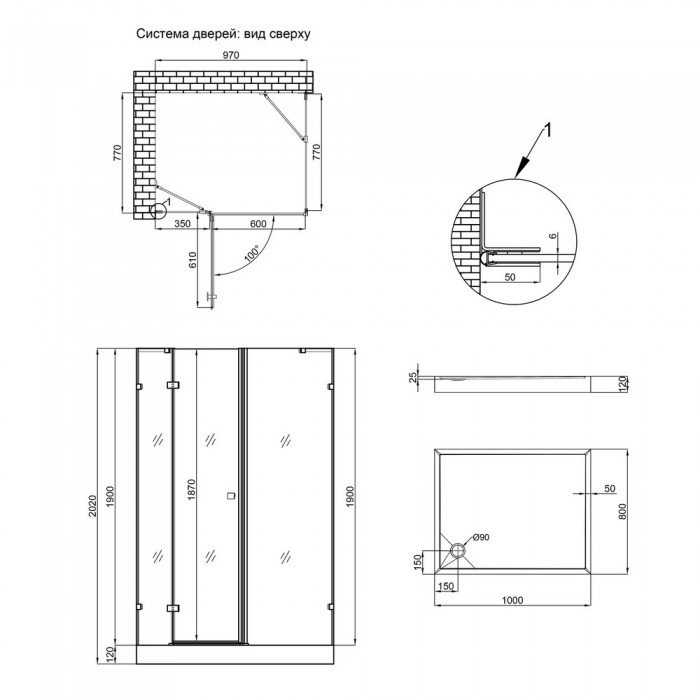 Система дверей: вид сверху

970
770
770
1
350
600
610
100°

1
6
50

2020
1900
1870
1900
120

25
120

50
800
Ø90
150
150
1000